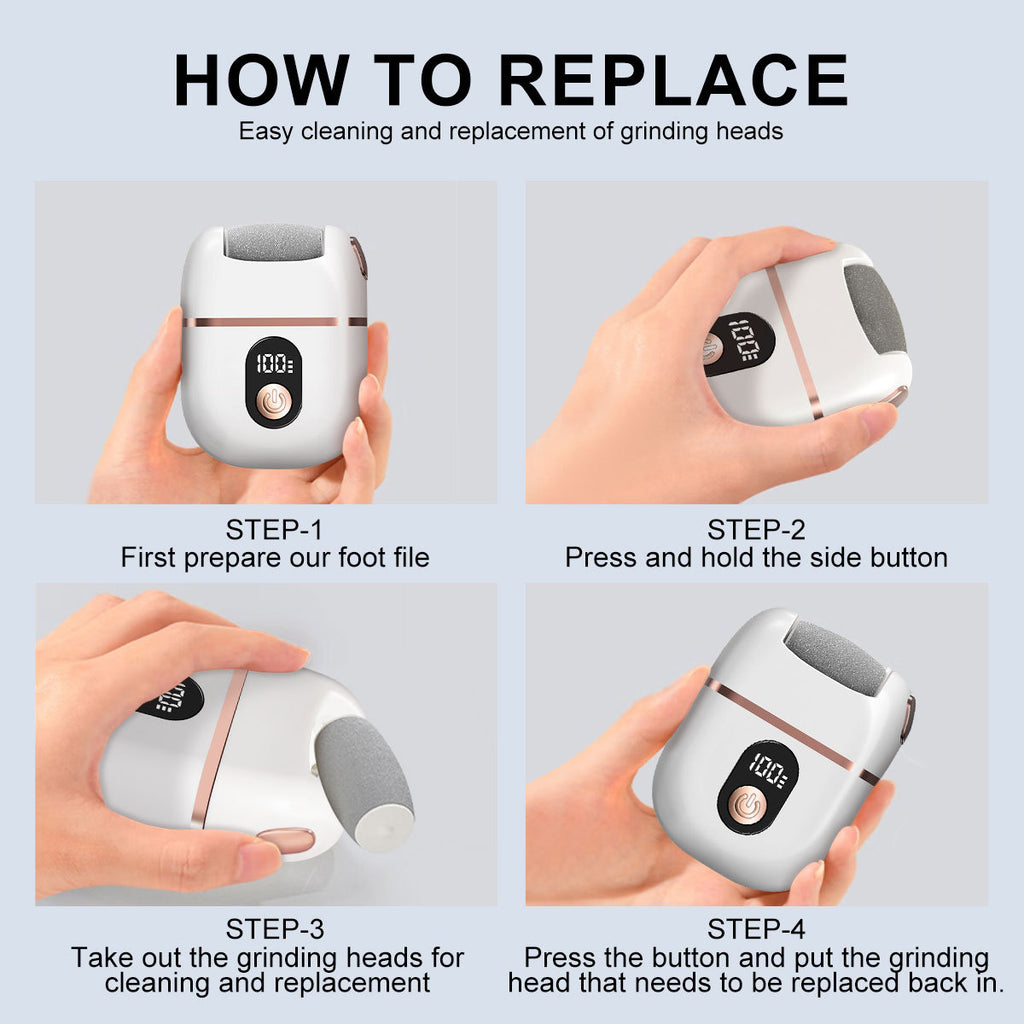 HOW TO REPLACE
Easy cleaning and replacement of grinding heads

100

STEP-1
First prepare our foot file

100

STEP-2
Press and hold the side button

100

STEP-3
Take out the grinding heads for cleaning and replacement

100

STEP-4
Press the button and put the grinding head that needs to be replaced back in.