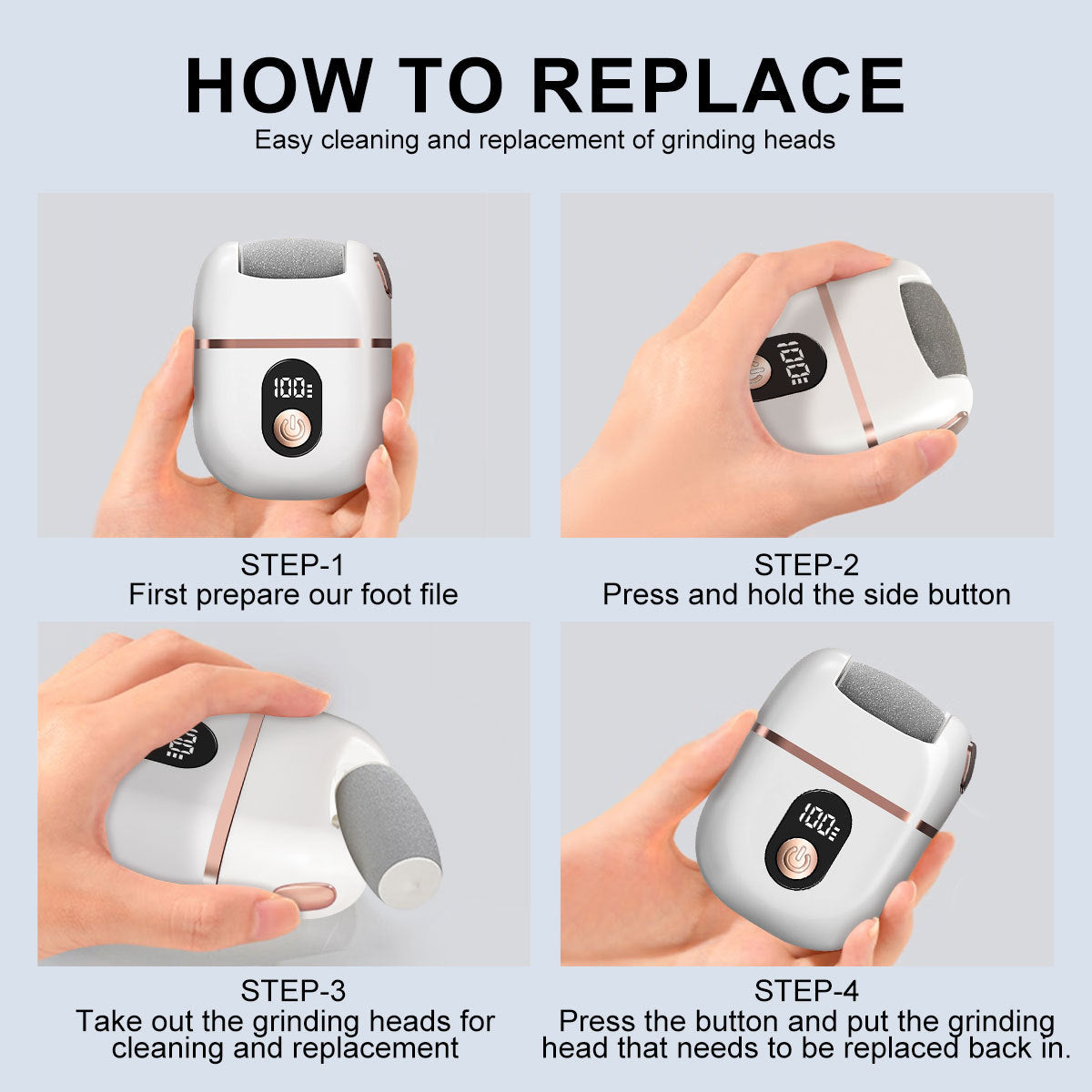 HOW TO REPLACE
Easy cleaning and replacement of grinding heads

100

STEP-1
First prepare our foot file

100

STEP-2
Press and hold the side button

100

STEP-3
Take out the grinding heads for cleaning and replacement

100

STEP-4
Press the button and put the grinding head that needs to be replaced back in.